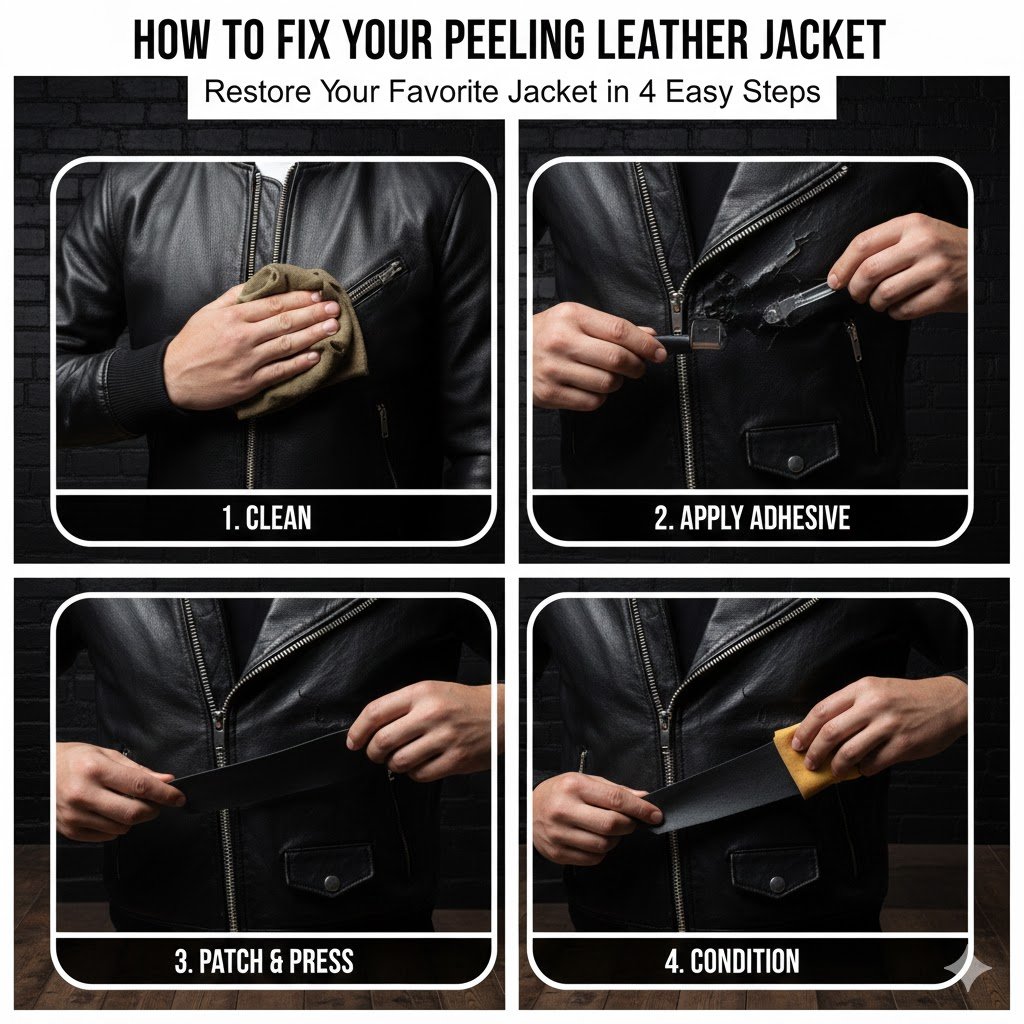 HOW TO FIX YOUR PEELING LEATHER JACKET

Restore Your Favorite Jacket in 4 Easy Steps

1. CLEAN

2. APPLY ADHESIVE

3. PATCH & PRESS

4. CONDITION