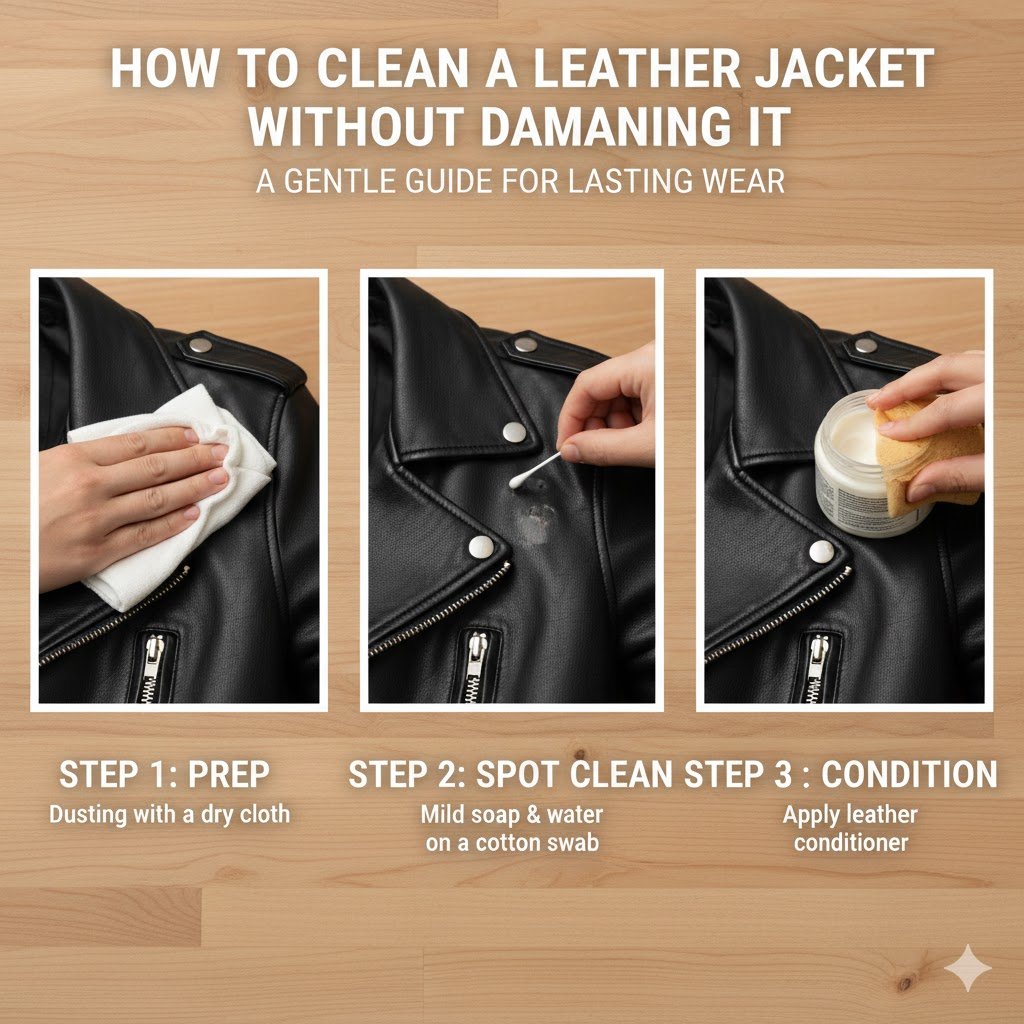 HOW TO CLEAN A LEATHER JACKET WITHOUT DAMANING IT

A GENTLE GUIDE FOR LASTING WEAR

STEP 1: PREP
Dusting with a dry cloth

STEP 2: SPOT CLEAN
Mild soap & water on a cotton swab

STEP 3 : CONDITION
Apply leather conditioner